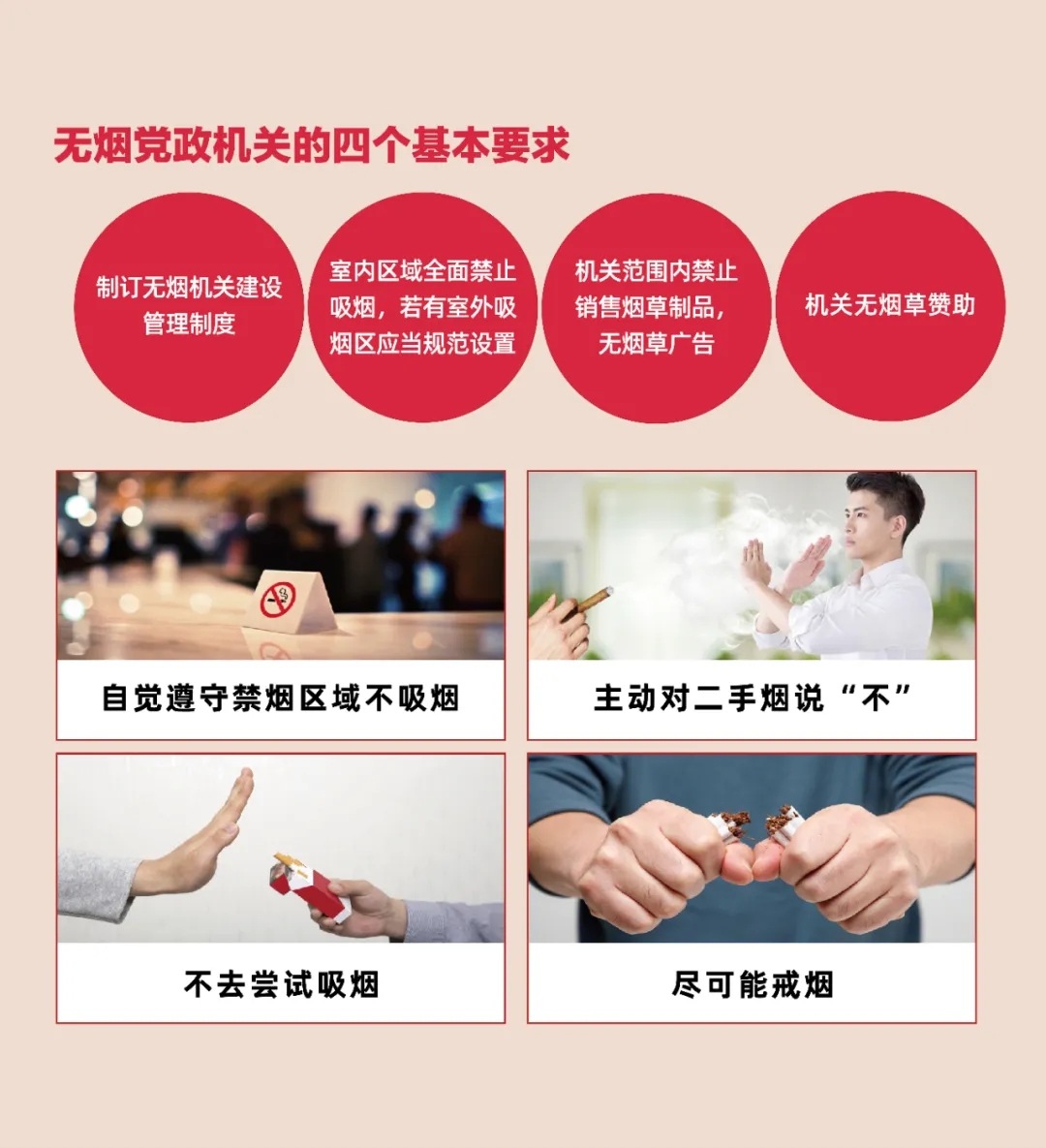 无烟党政机关的四个基本要求

制订无烟机关建设管理制度

室内区域全面禁止吸烟，若有室外吸烟区应当规范设置

机关范围内禁止销售烟草制品，无烟草广告

机关无烟草赞助

自觉遵守禁烟区域不吸烟

主动对二手烟说“不”

不去尝试吸烟

尽可能戒烟